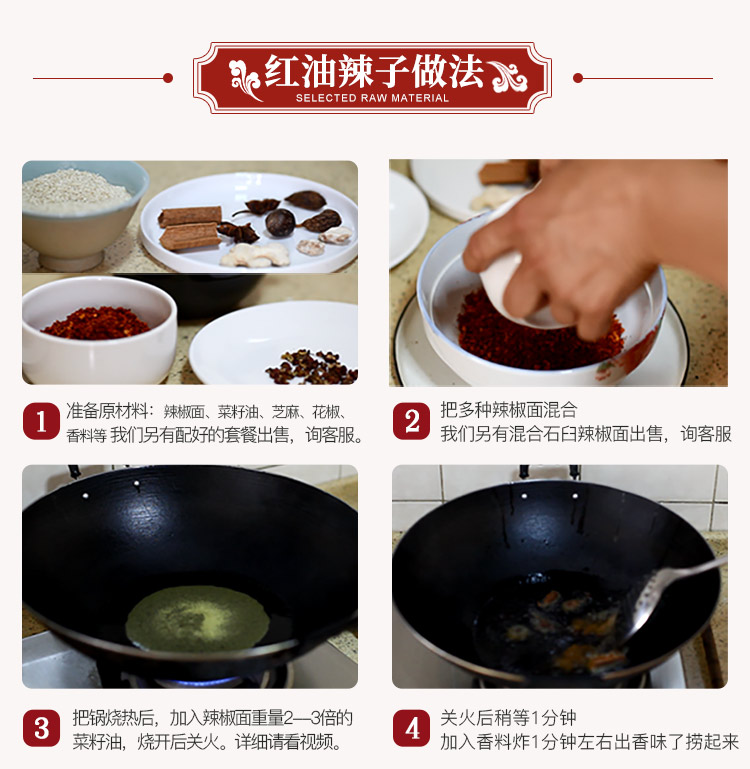 红油辣子做法
SELECTED RAW MATERIAL

1 准备原材料：辣椒面、菜籽油、芝麻、花椒、香料等 我们另有配好的套餐出售，询客服。

2 把多种辣椒面混合
我们另有混合石臼辣椒面出售，询客服

3 把锅烧热后，加入辣椒面重量2—3倍的菜籽油，烧开后关火。详细请看视频。

4 关火后稍等1分钟
加入香料炸1分钟左右出香味了捞起来